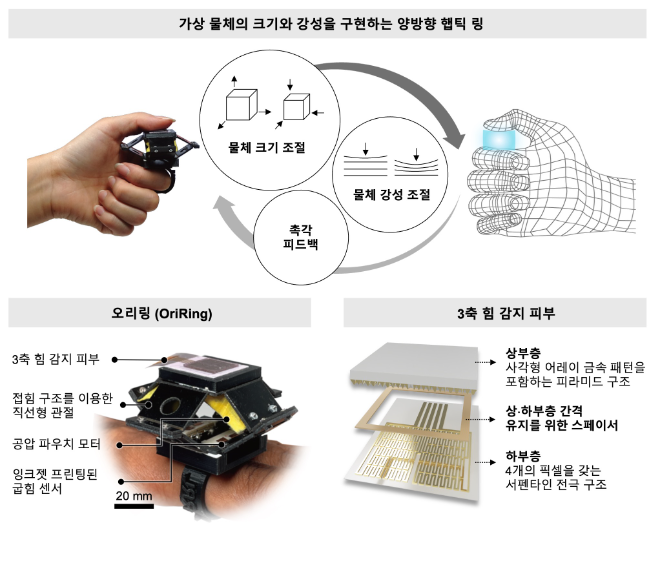 가상 물체의 크기와 강성을 구현하는 양방향 햅틱 링

물체 크기 조절

물체 강성 조절

촉각 피드백

오리링 (OriRing)

3축 힘 감지 피부

접힘 구조를 이용한 직선형 관절

공압 파우치 모터

잉크젯 프린팅된 굽힘 센서

20 mm

3축 힘 감지 피부

상부층
사각형 어레이 금속 패턴을 포함하는 피라미드 구조

상·하부층 간격 유지를 위한 스페이서

하부층
4개의 픽셀을 갖는 서펜타인 전극 구조