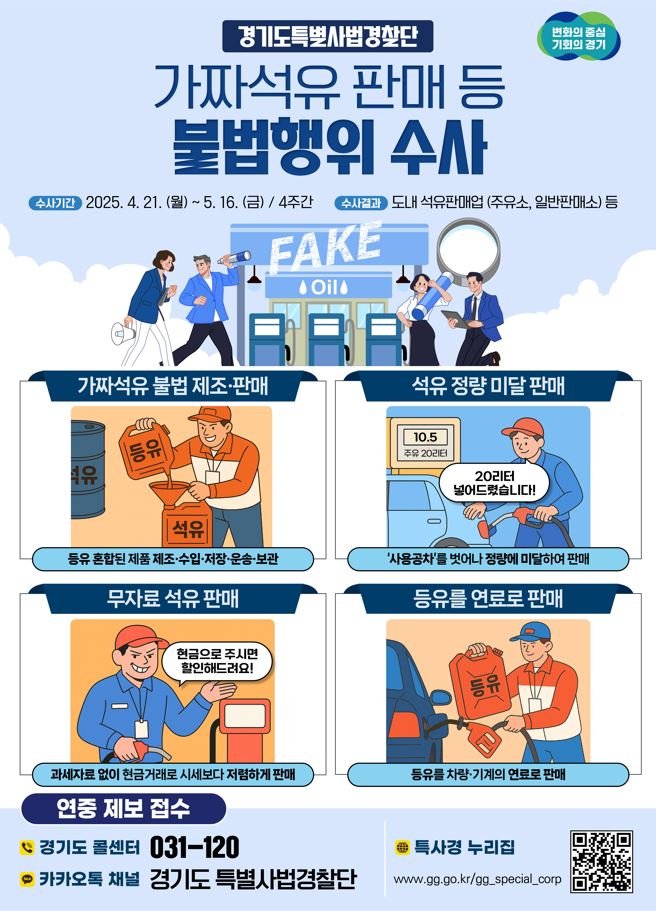 경기도특별사법경찰단

변화의 중심 기회의 경기

가짜석유 판매 등
불법행위 수사

수사기간 2025. 4. 21. (월) ~ 5. 16. (금) / 4주간
수사결과 도내 석유판매업 (주유소, 일반판매소) 등

FAKE
Oil

가짜석유 불법 제조·판매

석유
등유
석유

등유 혼합된 제품 제조·수입·저장·운송·보관

석유 정량 미달 판매

10.5
주유 20리터

20리터 넣어드렸습니다!

'사용공차'를 벗어나 정량에 미달하여 판매

무자료 석유 판매

현금으로 주시면 할인해드려요!

과세자료 없이 현금거래로 시세보다 저렴하게 판매

등유를 연료로 판매

등유

등유를 차량·기계의 연료로 판매

연중 제보 접수

경기도 콜센터 031-120
카카오톡 채널 경기도 특별사법경찰단

특사경 누리집
www.gg.go.kr/gg_special_corp