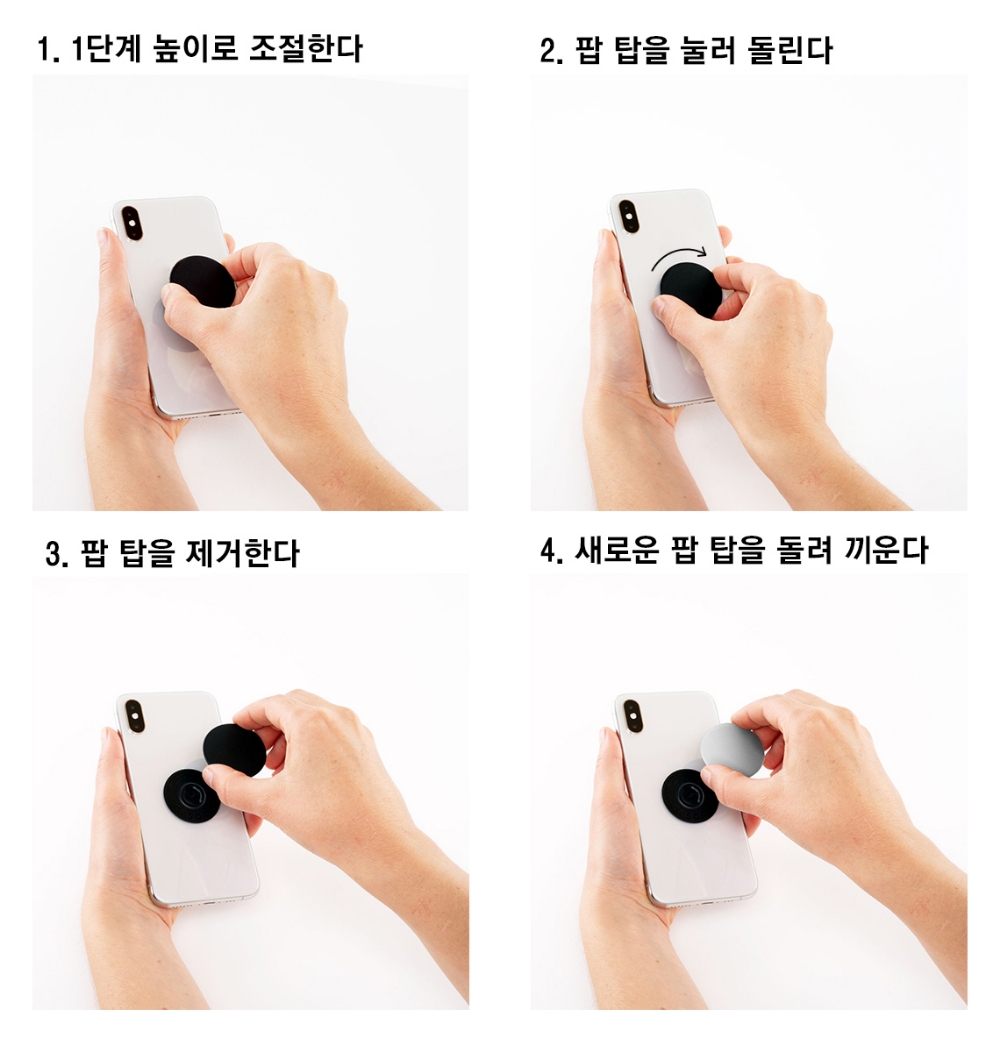 1. 1단계 높이로 조절한다

2. 팝 탑을 눌러 돌린다

3. 팝 탑을 제거한다

4. 새로운 팝 탑을 돌려 끼운다