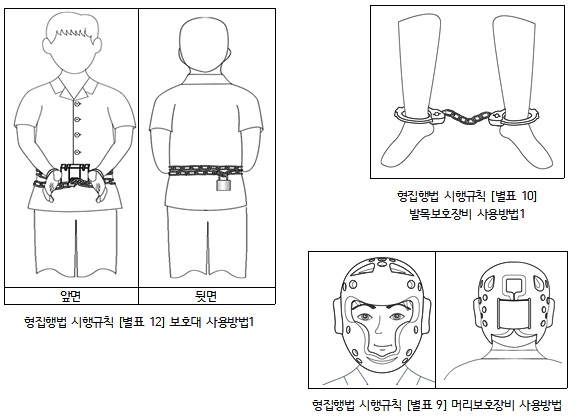 앞면

뒷면

형집행법 시행규칙 [별표 12] 보호대 사용방법1

형집행법 시행규칙 [별표 10]
발목보호장비 사용방법1

형집행법 시행규칙 [별표 9] 머리보호장비 사용방법