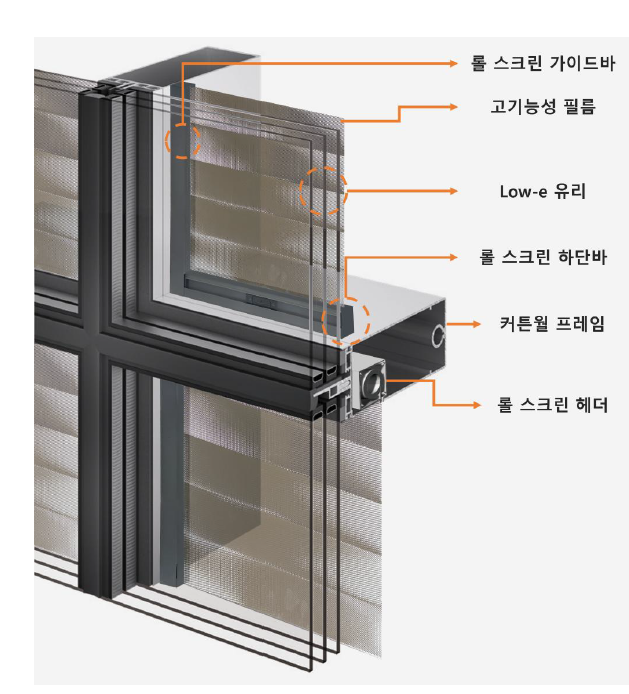 롤 스크린 가이드바

고기능성 필름

Low-e 유리

롤 스크린 하단바

커튼월 프레임

롤 스크린 헤더