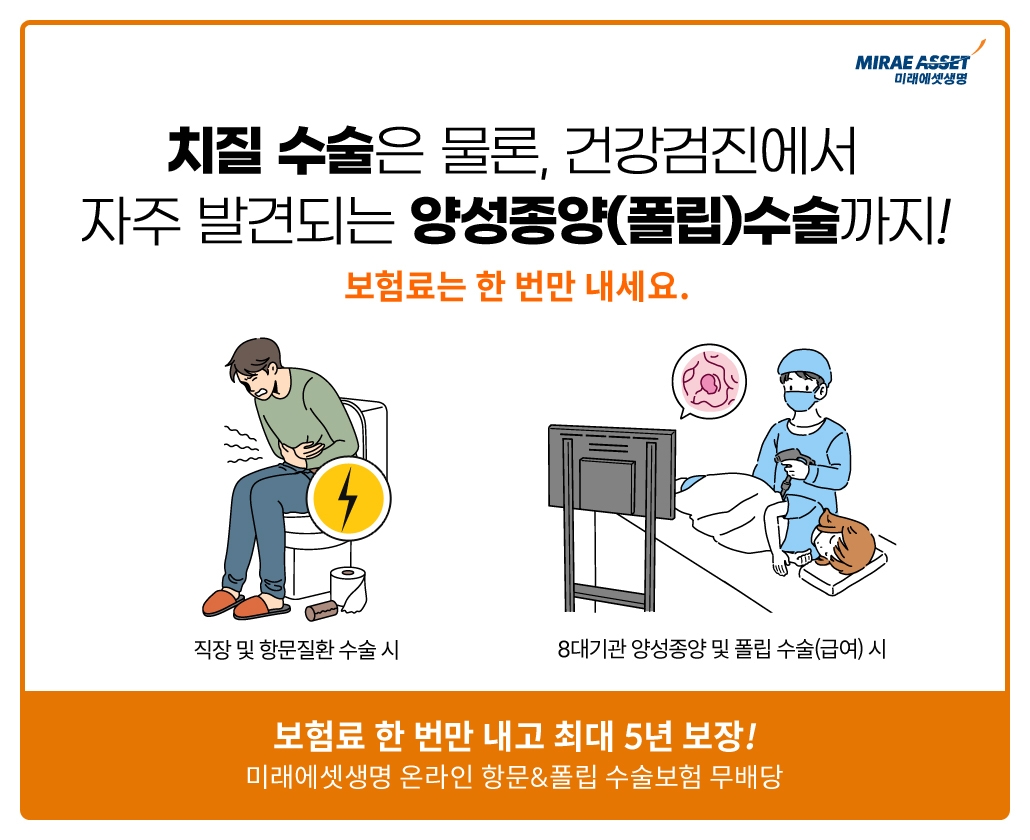 MIRAE ASSET
미래에셋생명

치질 수술은 물론, 건강검진에서 자주 발견되는 양성종양(폴립)수술까지!

보험료는 한 번만 내세요.

직장 및 항문질환 수술 시

8대기관 양성종양 및 폴립 수술(급여) 시

보험료 한 번만 내고 최대 5년 보장!
미래에셋생명 온라인 항문&폴립 수술보험 무배당