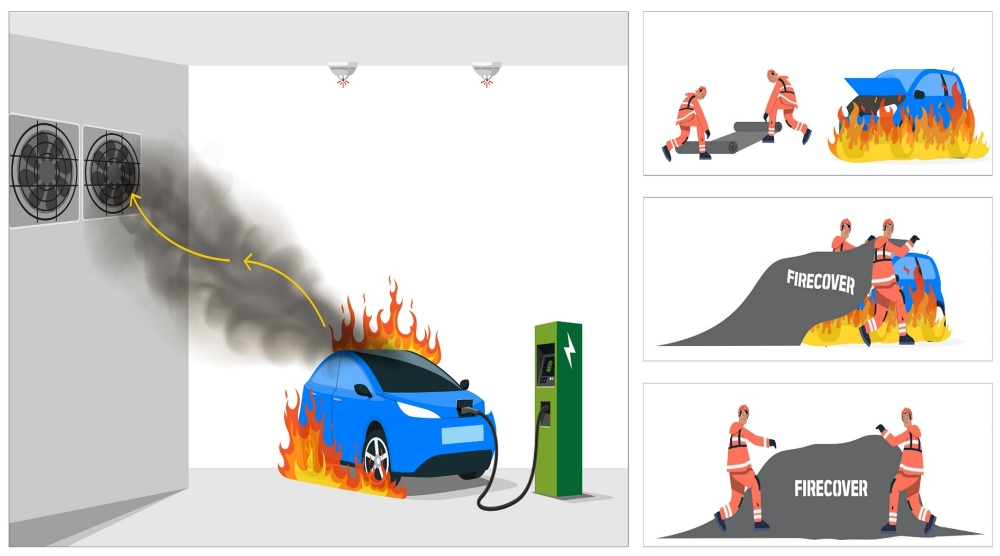 FIRECOVER

FIRECOVER