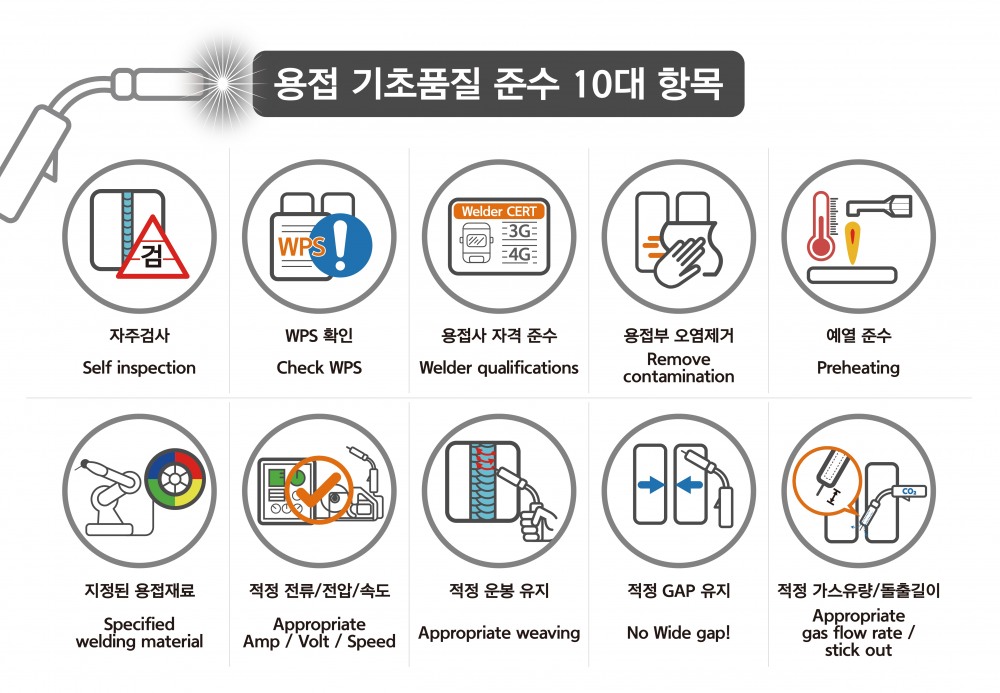 용접 기초품질 준수 10대 항목

검

자주검사

Self inspection

WPS

WPS 확인

Check WPS

Welder CERT

3G

4G

용접사 자격 준수

Welder qualifications

용접부 오염제거

Remove contamination

예열 준수

Preheating

지정된 용접재료

Specified welding material

적정 전류/전압/속도

Appropriate Amp / Volt / Speed

적정 운봉 유지

Appropriate weaving

적정 GAP 유지

No Wide gap!

$CO_2$

적정 가스유량/돌출길이

Appropriate gas flow rate / stick out