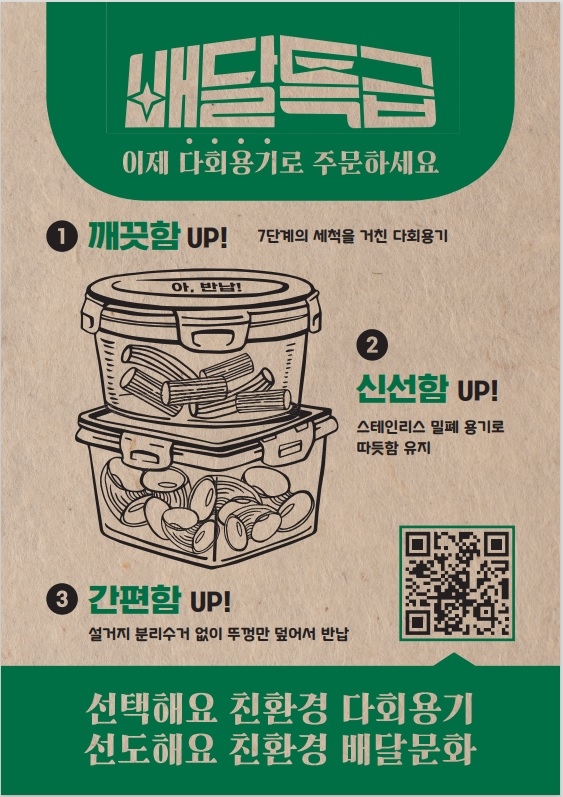 배달특급

이제 다회용기로 주문하세요

1 깨끗함 UP!
7단계의 세척을 거친 다회용기

아, 반납!

2 신선함 UP!
스테인리스 밀폐 용기로 따듯함 유지

3 간편함 UP!
설거지 분리수거 없이 뚜껑만 덮어서 반납

선택해요 친환경 다회용기
선도해요 친환경 배달문화