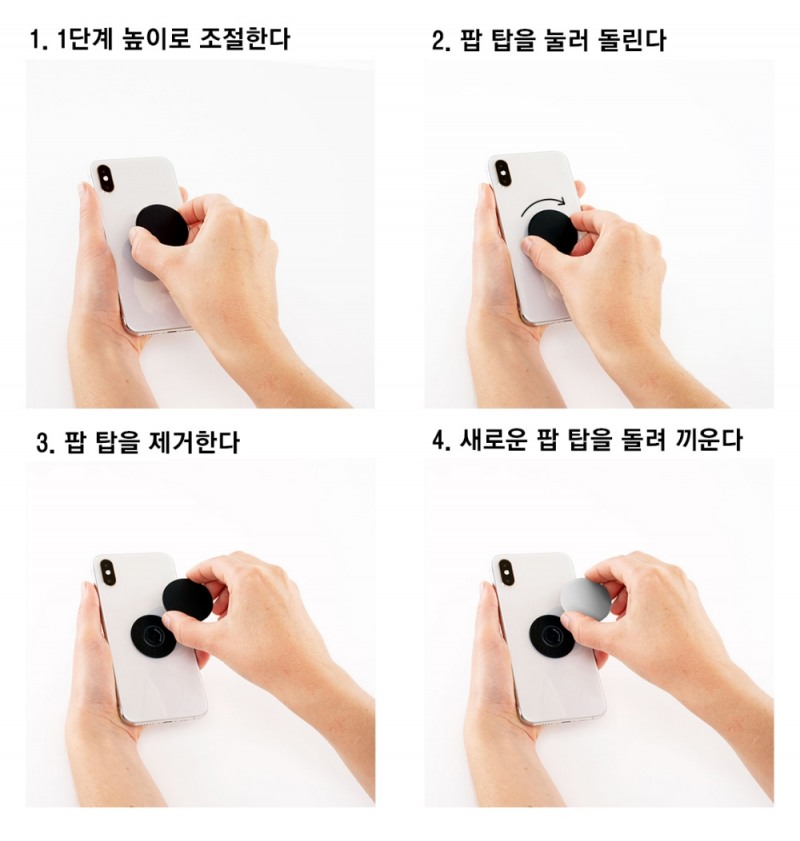 1. 1단계 높이로 조절한다

2. 팝 탑을 눌러 돌린다

3. 팝 탑을 제거한다

4. 새로운 팝 탑을 돌려 끼운다